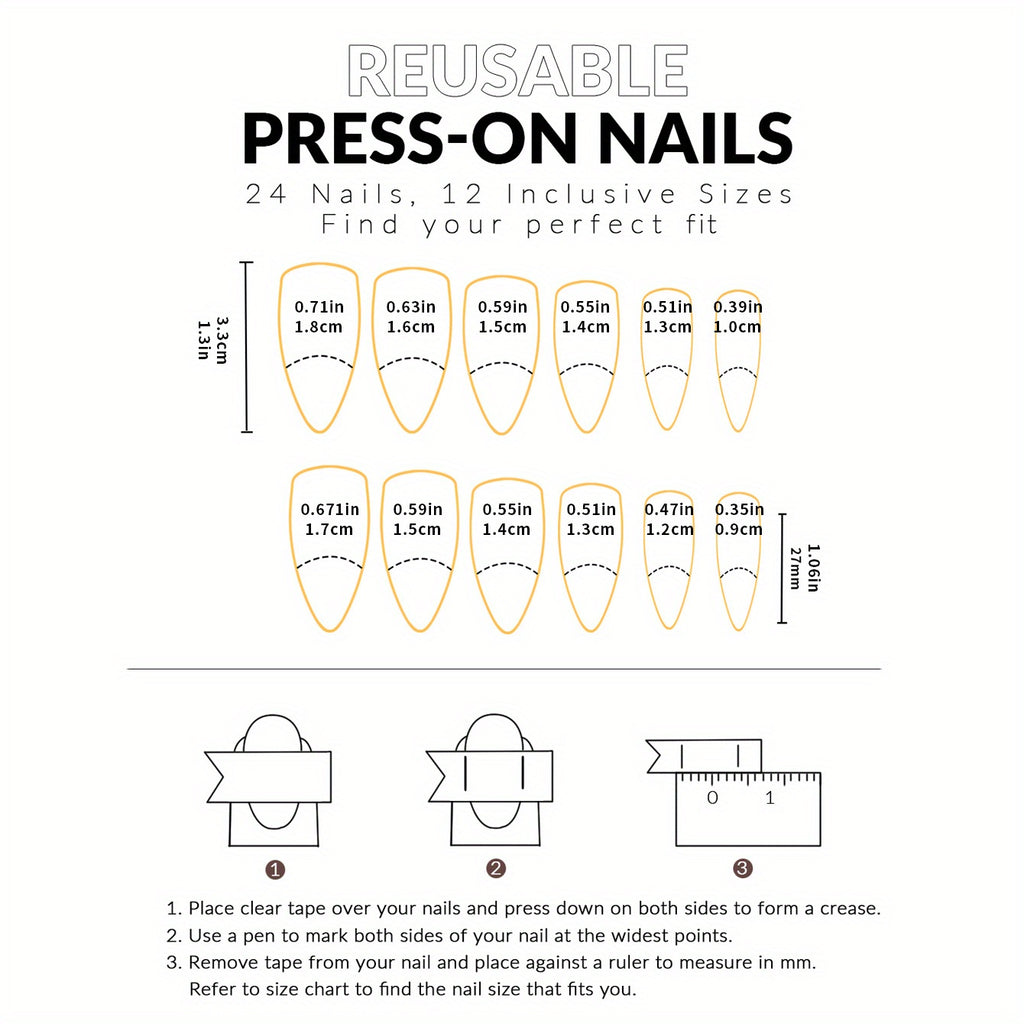 REUSABLE
PRESS-ON NAILS
24 Nails, 12 Inclusive Sizes
Find your perfect fit

3.3cm
1.3in

0.71in
1.8cm

0.63in
1.6cm

0.59in
1.5cm

0.55in
1.4cm

0.51in
1.3cm

0.39in
1.0cm

0.671in
1.7cm

0.59in
1.5cm

0.55in
1.4cm

0.51in
1.3cm

0.47in
1.2cm

0.35in
0.9cm

1.06in
27mm

0 1

1
2
3

1. Place clear tape over your nails and press down on both sides to form a crease.
2. Use a pen to mark both sides of your nail at the widest points.
3. Remove tape from your nail and place against a ruler to measure in mm. Refer to size chart to find the nail size that fits you.