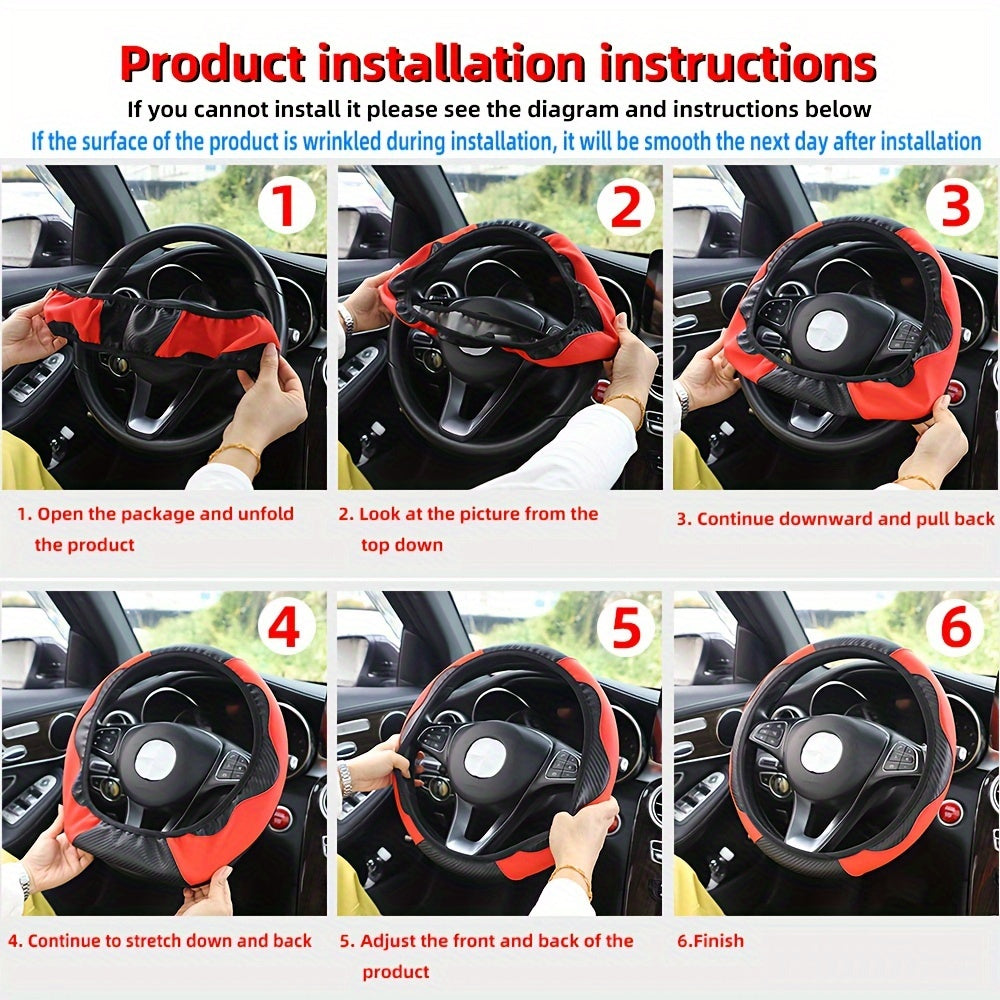 Product installation instructions
If you cannot install it please see the diagram and instructions below
If the surface of the product is wrinkled during installation, it will be smooth the next day after installation

1

2

3

1. Open the package and unfold the product

2. Look at the picture from the top down

3. Continue downward and pull back

4

5

6

4. Continue to stretch down and back

5. Adjust the front and back of the product

6.Finish